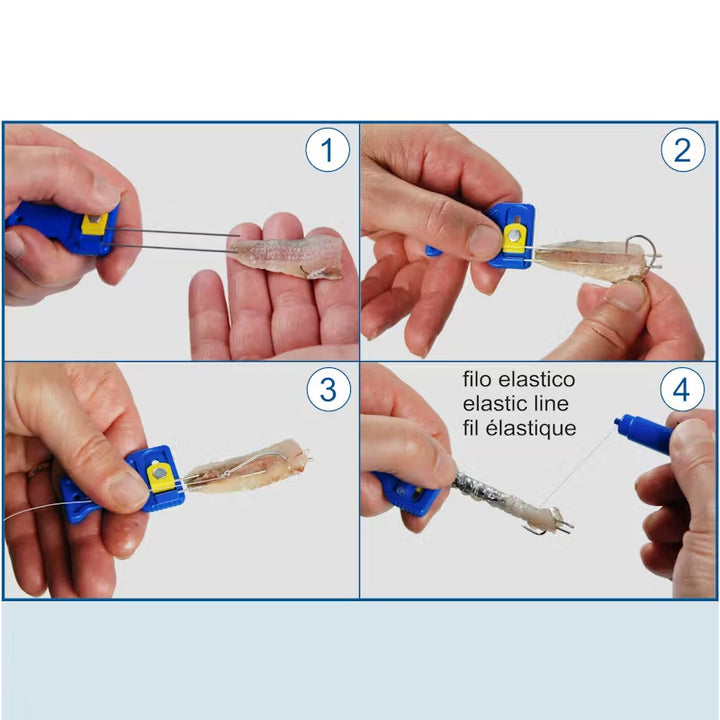 1

2

3

filo elastico
elastic line
fil élastique

4