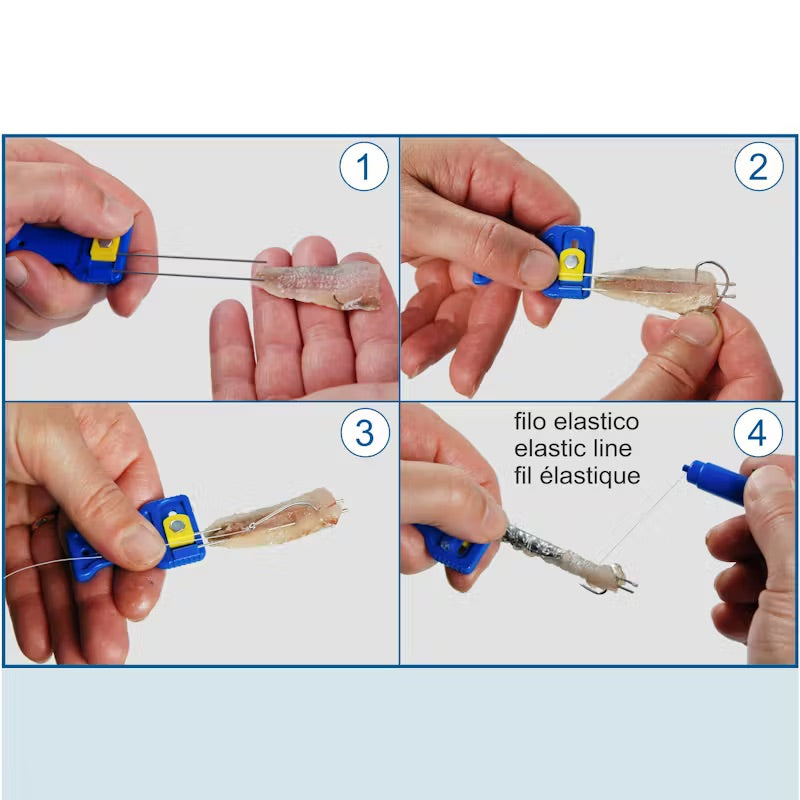 1

2

3

filo elastico
elastic line
fil élastique

4